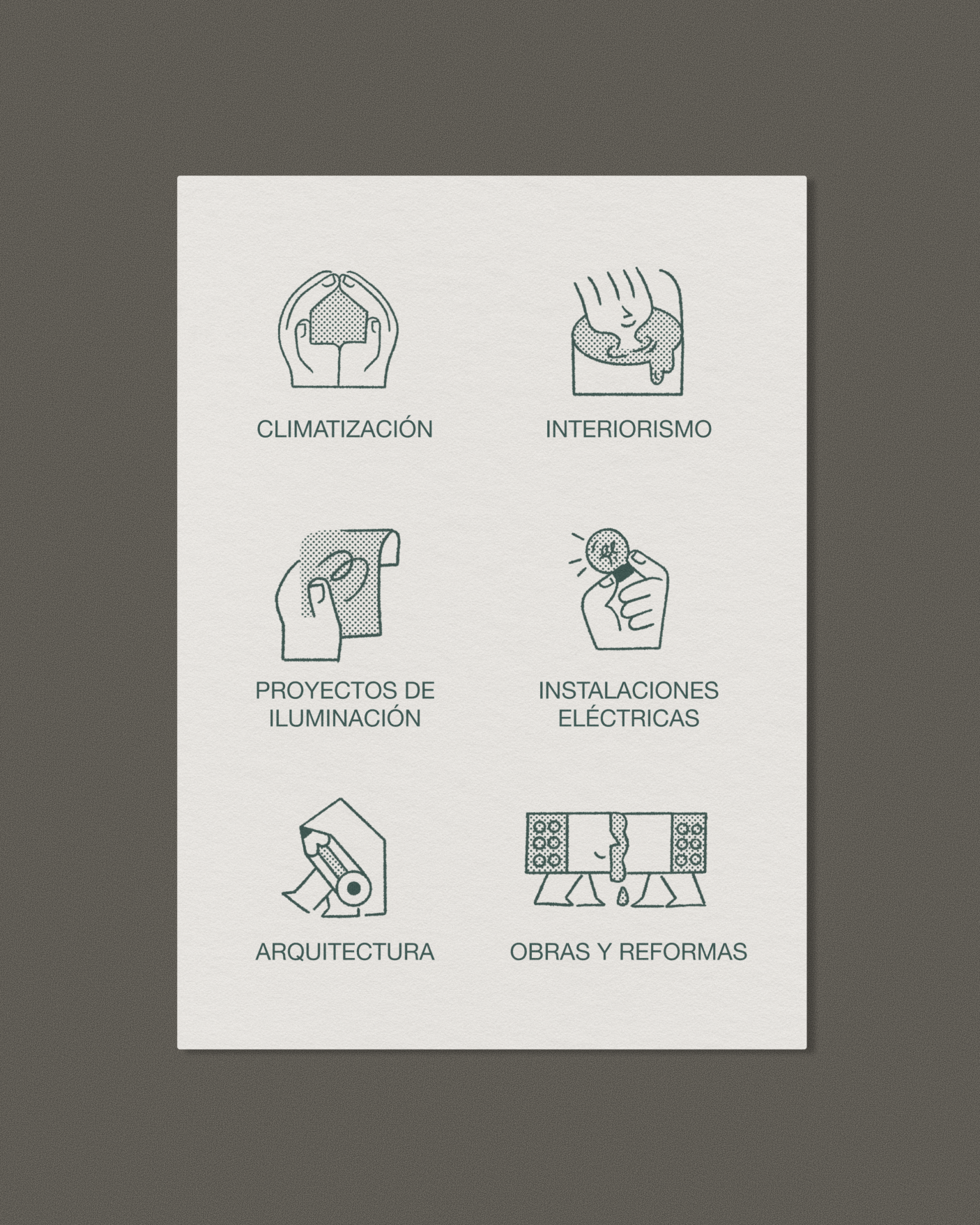 CLIMATIZACIÓN

INTERIORISMO

PROYECTOS DE ILUMINACIÓN

INSTALACIONES ELÉCTRICAS

ARQUITECTURA

OBRAS Y REFORMAS